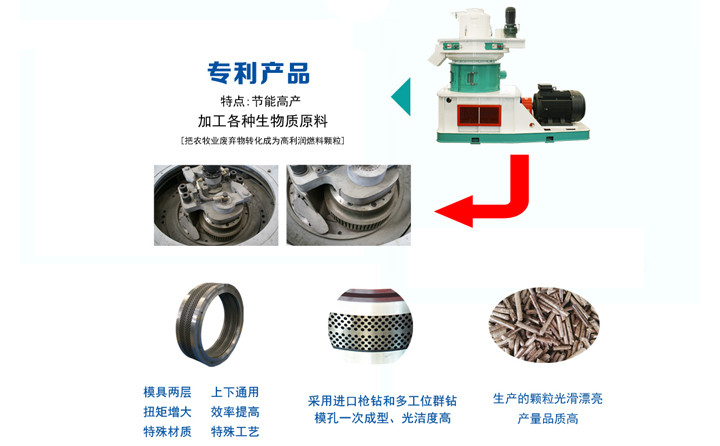 专利产品

特点:节能高产

加工各种生物质原料

[把农牧业废弃物转化成为高利润燃料颗粒]

模具两层　上下通用
扭矩增大　效率提高
特殊材质　特殊工艺

采用进口枪钻和多工位群钻
模孔一次成型、光洁度高

生产的颗粒光滑漂亮
产量品质高